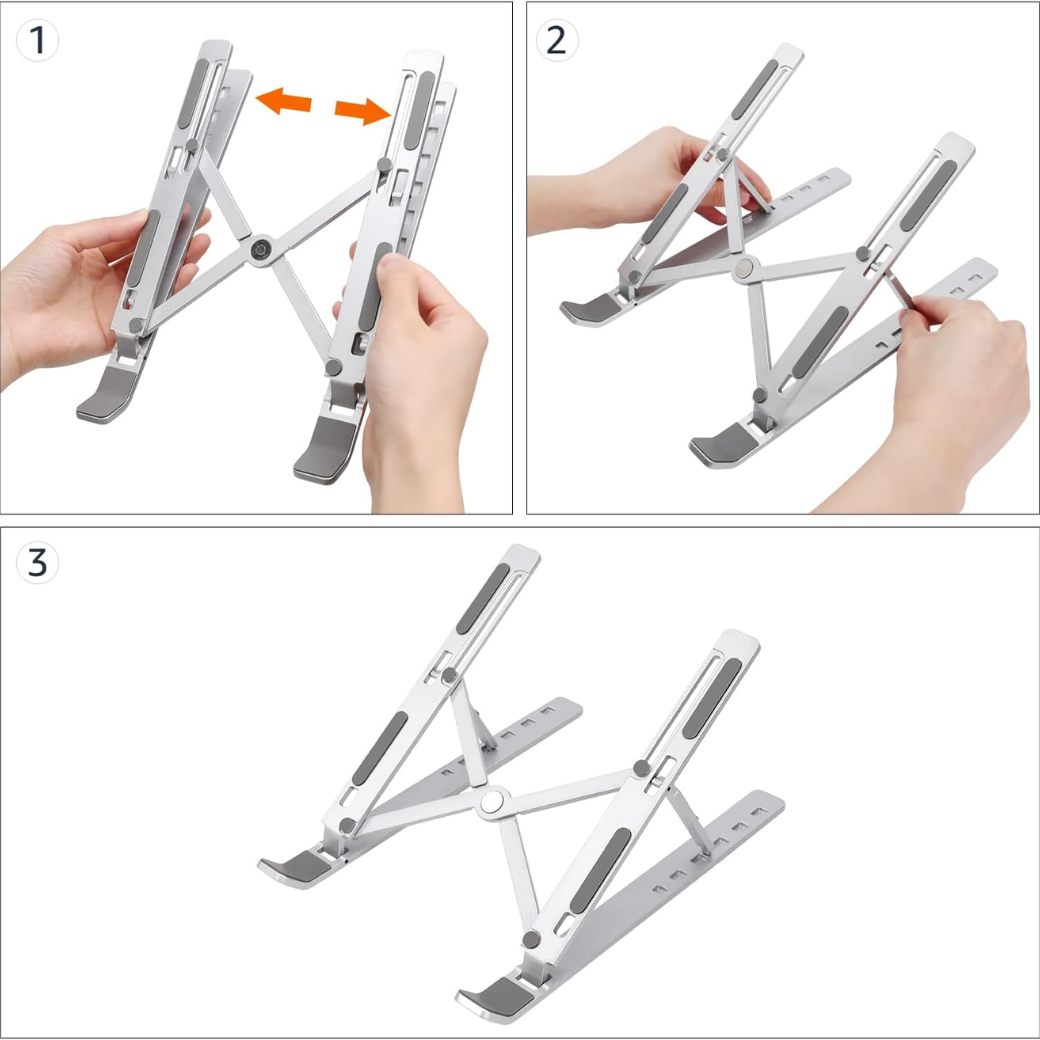 1

2

3