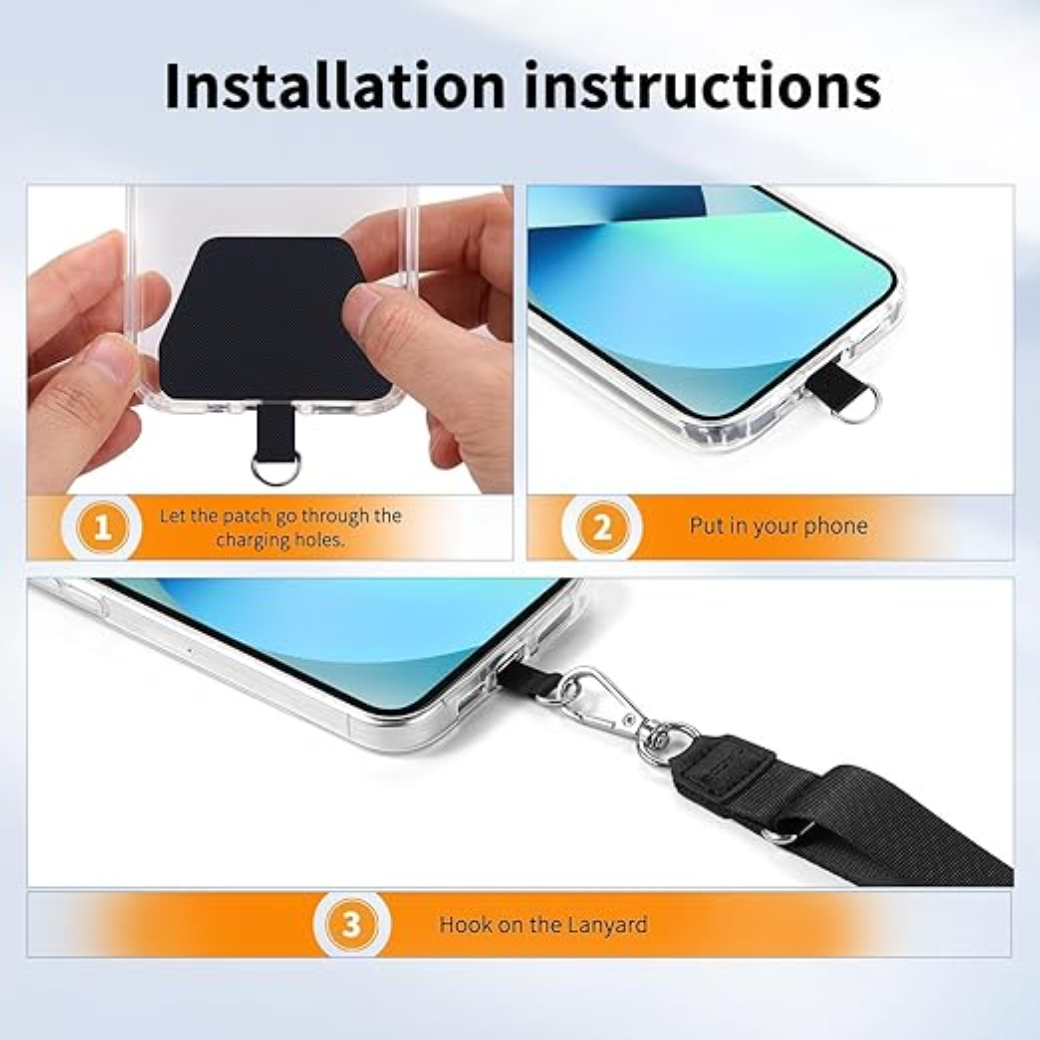 Installation instructions

1 Let the patch go through the charging holes.

2 Put in your phone

3 Hook on the Lanyard