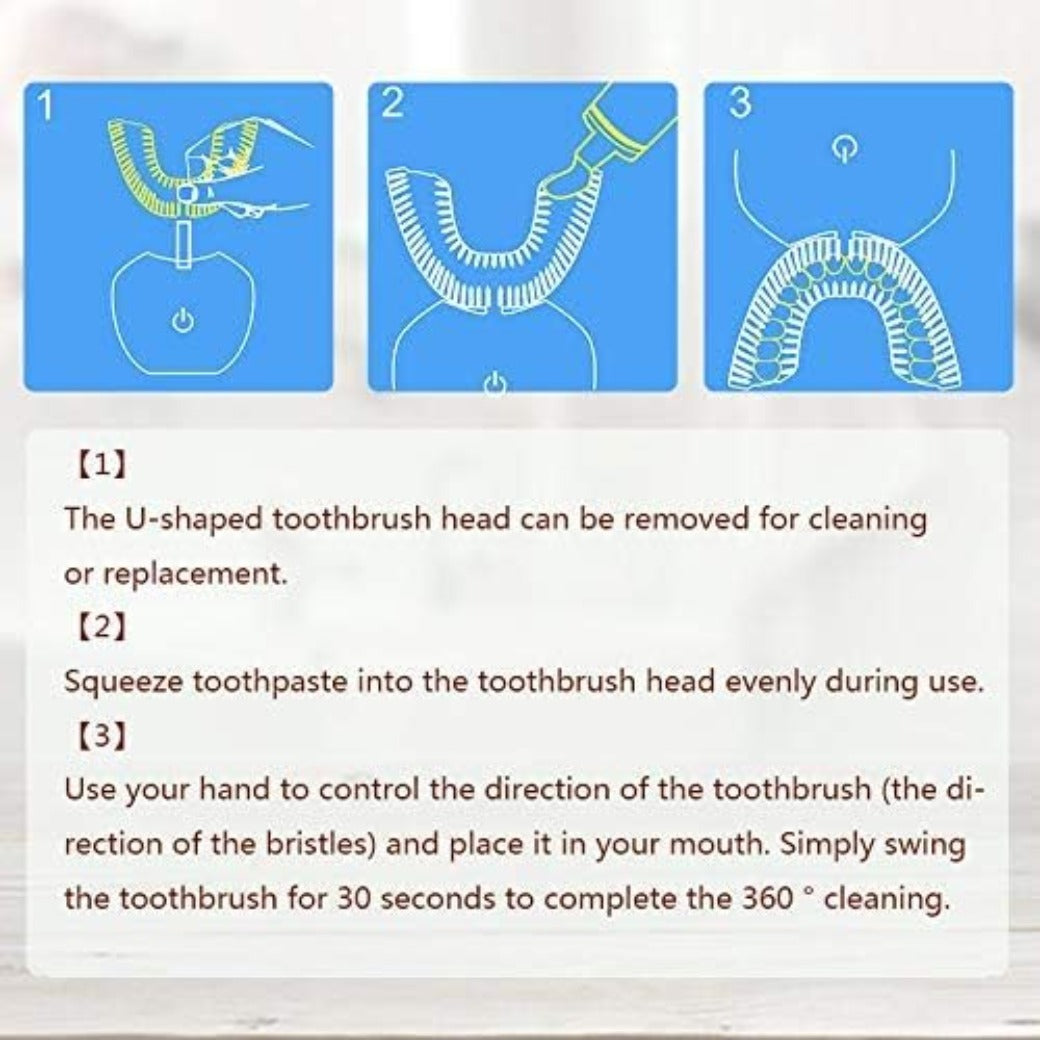 1

2

3

【1】
The U-shaped toothbrush head can be removed for cleaning or replacement.
【2】
Squeeze toothpaste into the toothbrush head evenly during use.
【3】
Use your hand to control the direction of the toothbrush (the direction of the bristles) and place it in your mouth. Simply swing the toothbrush for 30 seconds to complete the 360 ° cleaning.