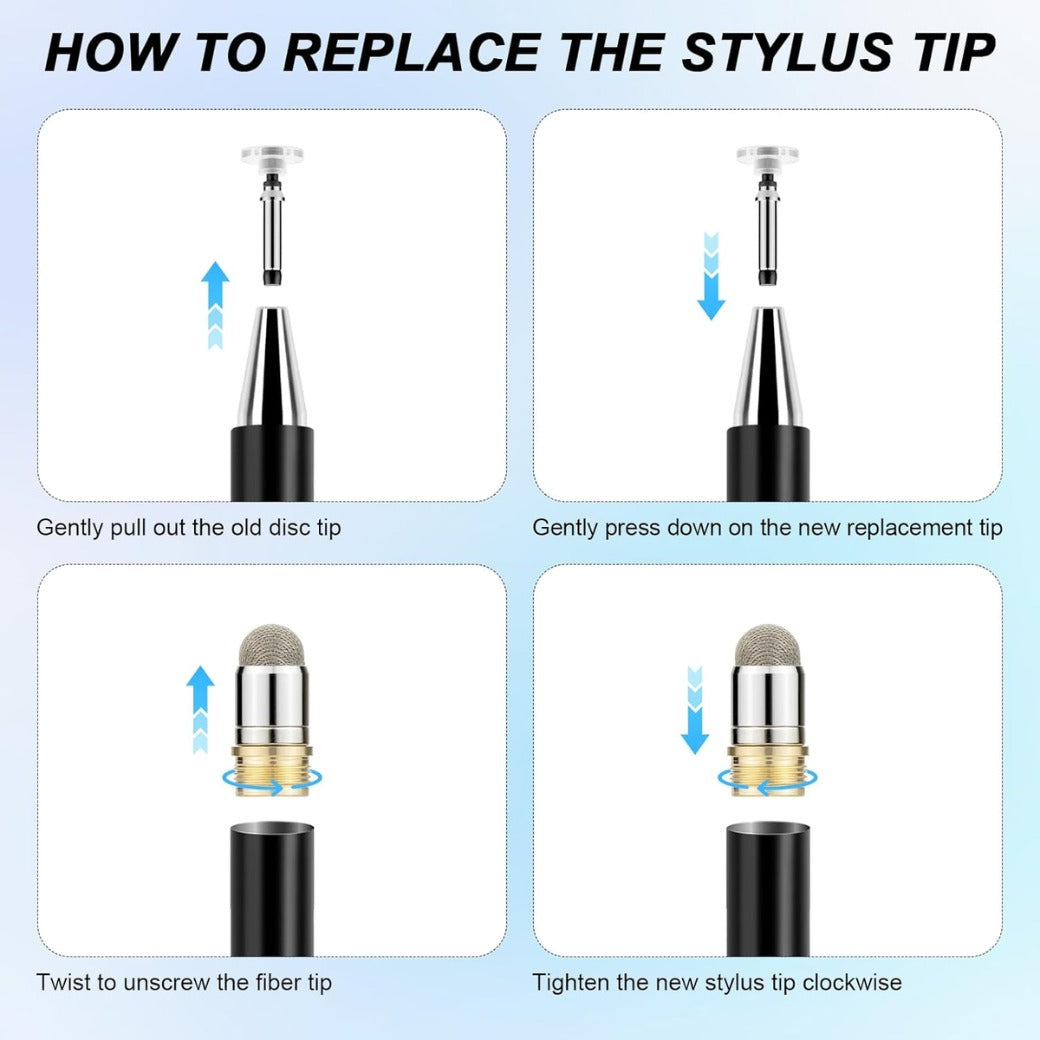 HOW TO REPLACE THE STYLUS TIP

Gently pull out the old disc tip

Gently press down on the new replacement tip

Twist to unscrew the fiber tip

Tighten the new stylus tip clockwise