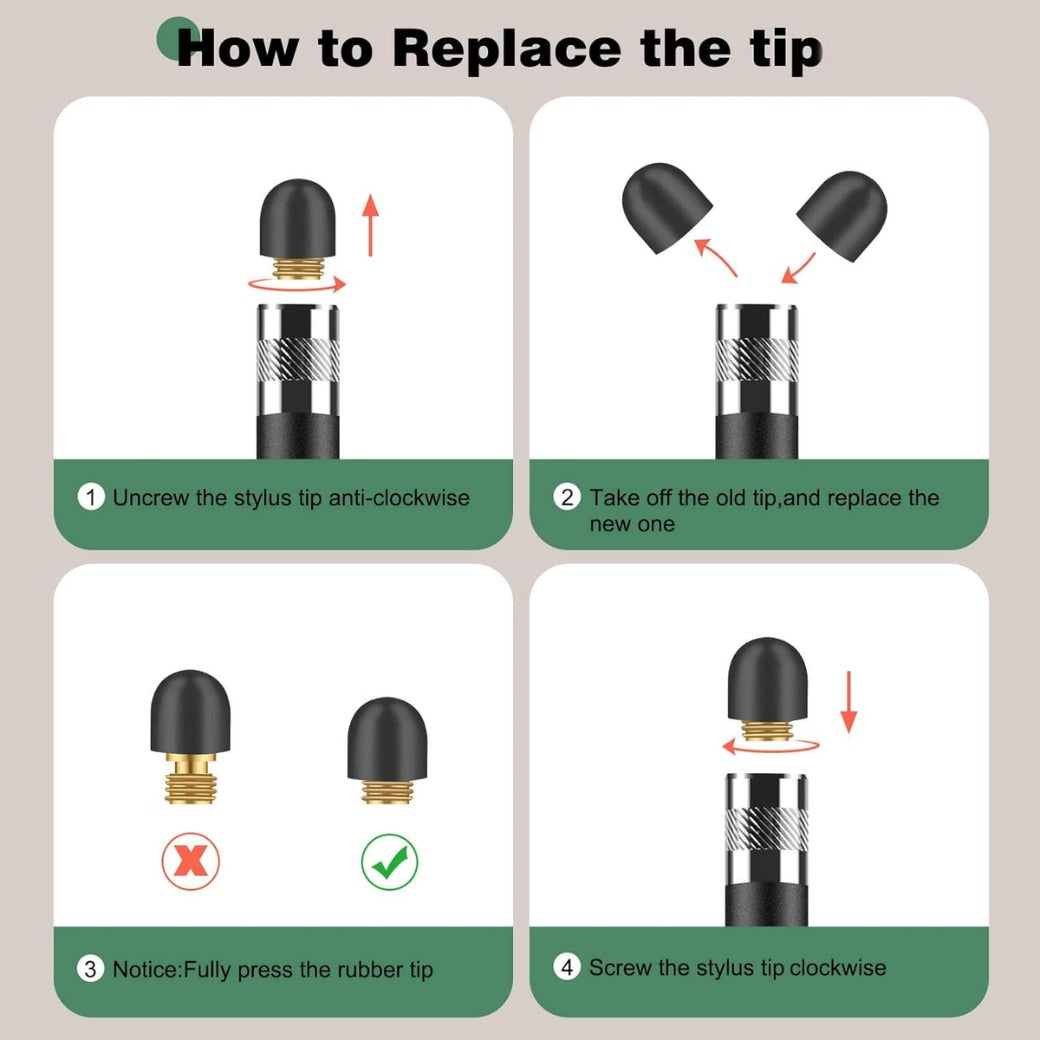 How to Replace the tip

1 Uncrew the stylus tip anti-clockwise

2 Take off the old tip,and replace the new one

3 Notice:Fully press the rubber tip

4 Screw the stylus tip clockwise