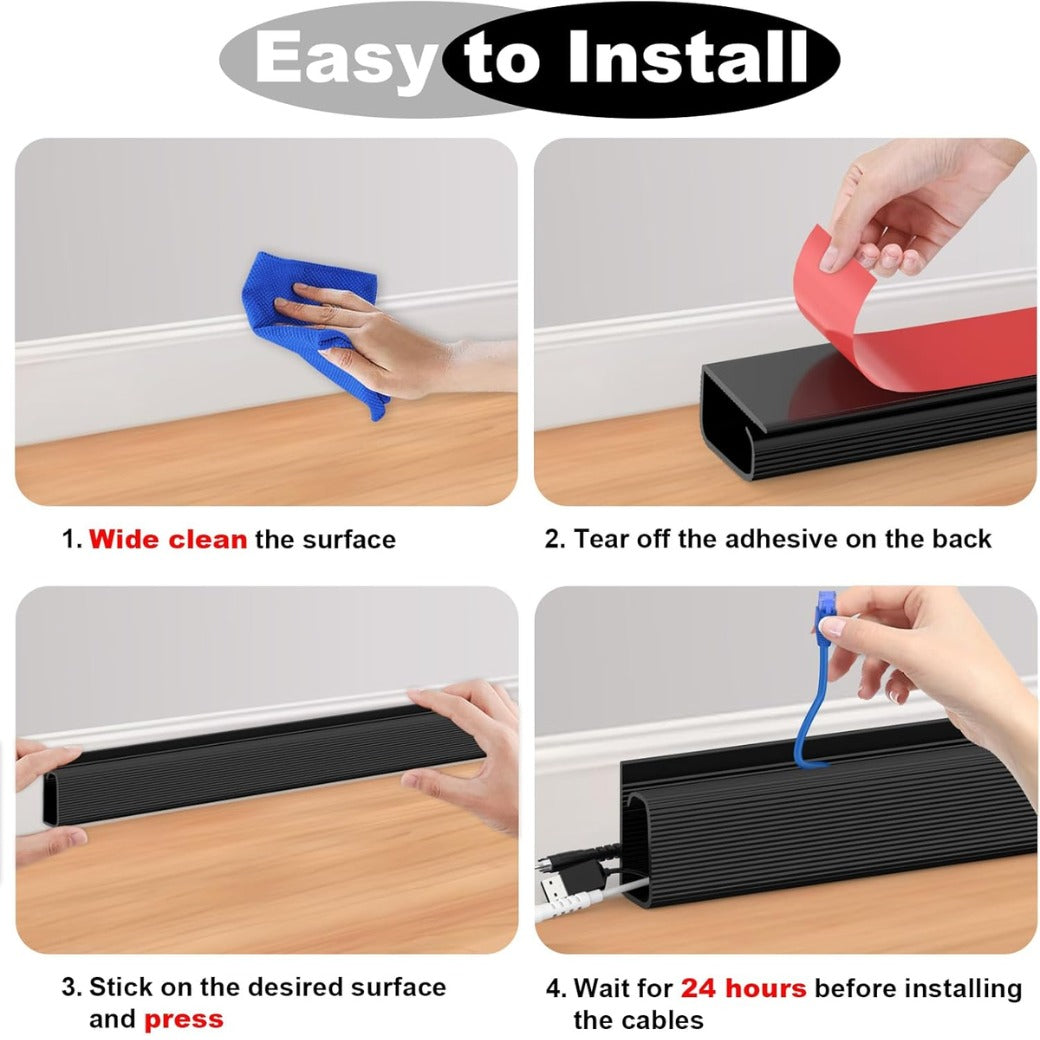 Easy to Install

1. Wide clean the surface

2. Tear off the adhesive on the back

3. Stick on the desired surface and press

4. Wait for 24 hours before installing the cables