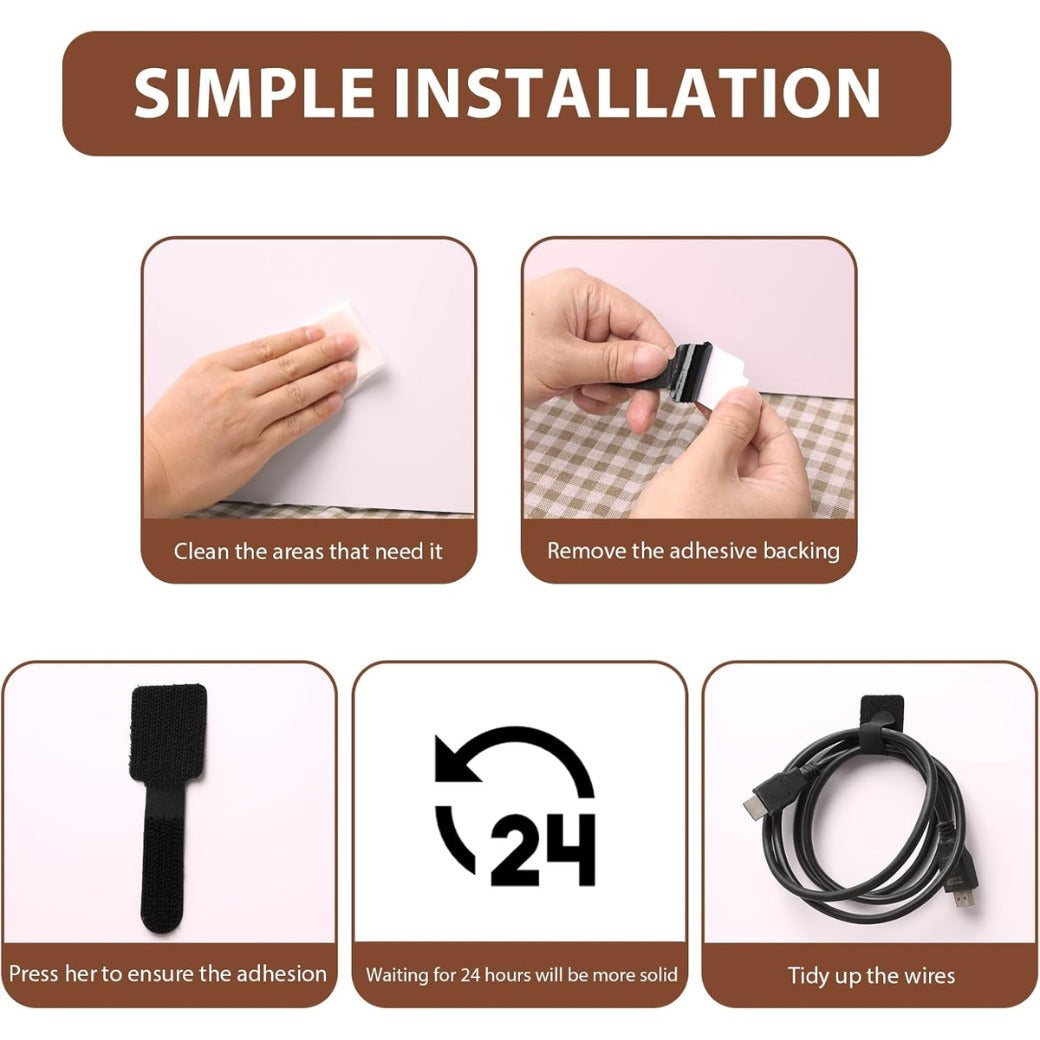 SIMPLE INSTALLATION

Clean the areas that need it

Remove the adhesive backing

Press her to ensure the adhesion

24

Waiting for 24 hours will be more solid

Tidy up the wires