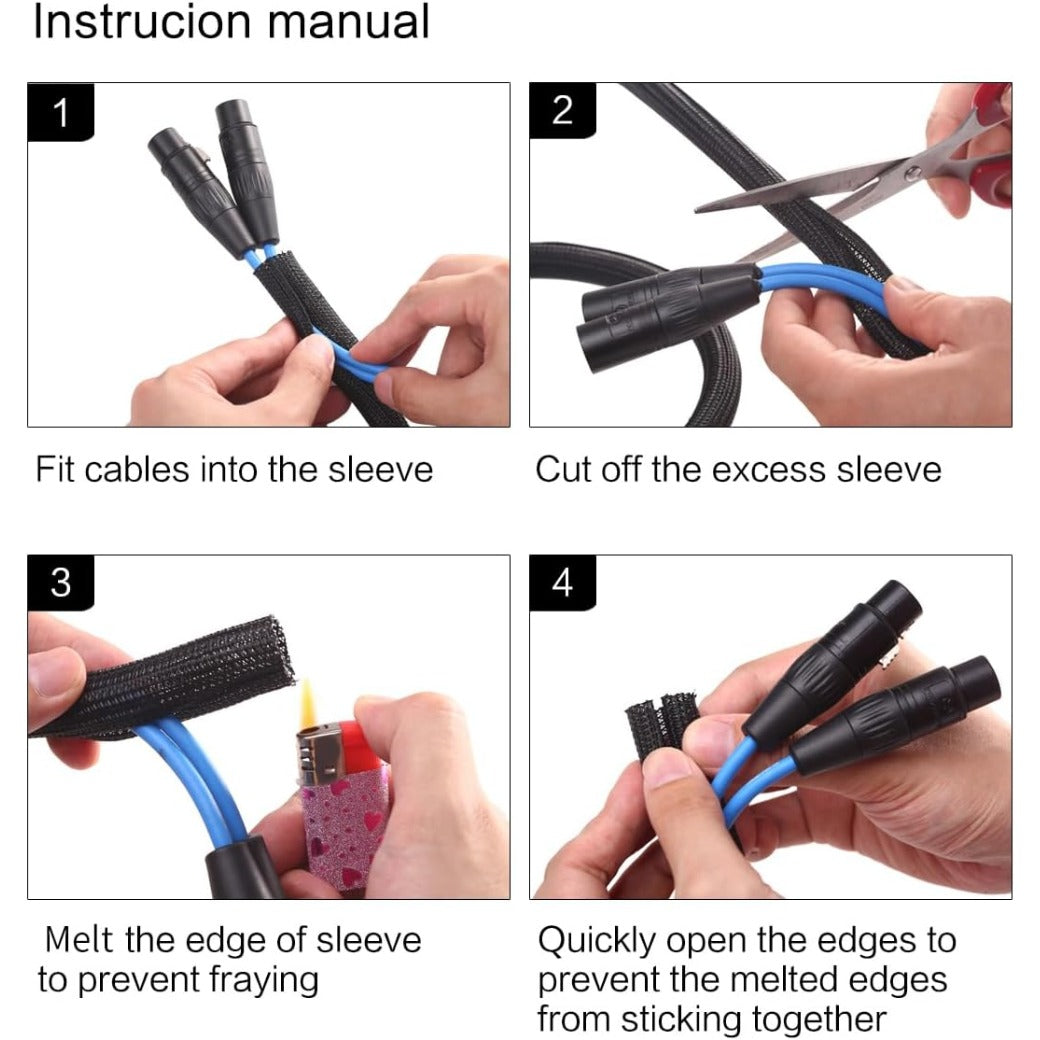 Instrucion manual

1

Fit cables into the sleeve

2

Cut off the excess sleeve

3

Melt the edge of sleeve to prevent fraying

4

Quickly open the edges to prevent the melted edges from sticking together