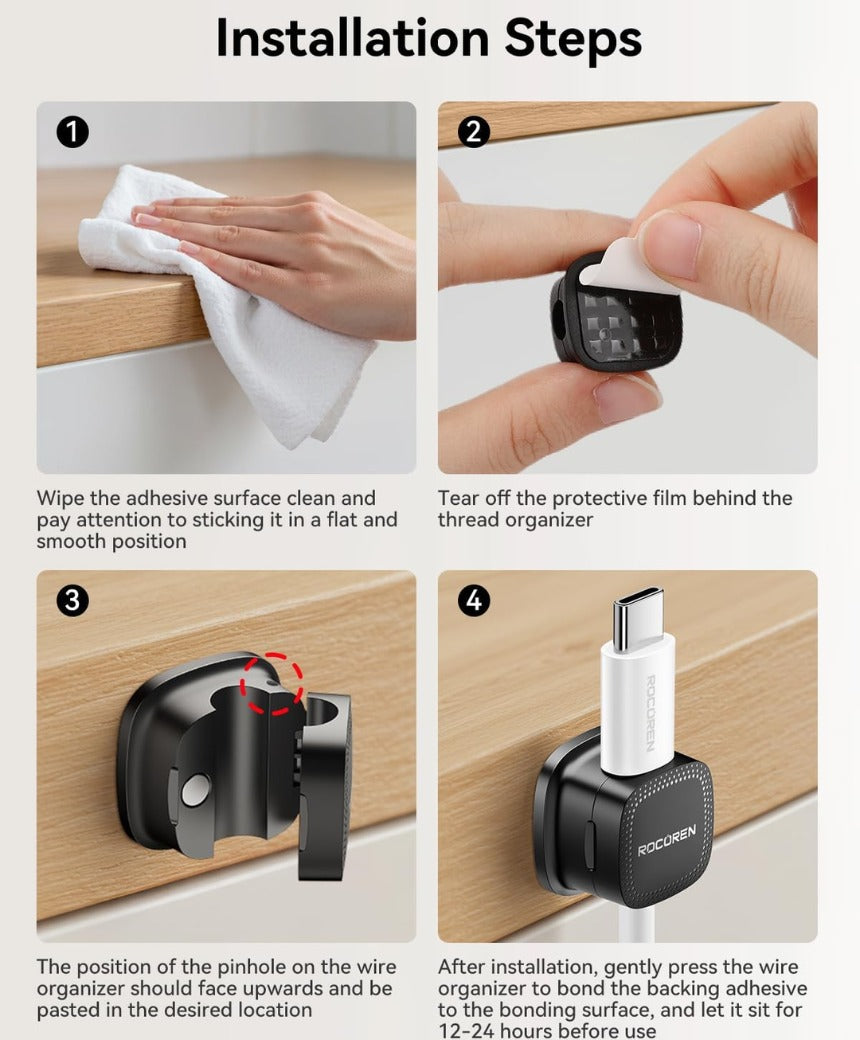 Installation Steps

1

Wipe the adhesive surface clean and pay attention to sticking it in a flat and smooth position

2

Tear off the protective film behind the thread organizer

3

The position of the pinhole on the wire organizer should face upwards and be pasted in the desired location

4

ROCOREN

ROCOREN

After installation, gently press the wire organizer to bond the backing adhesive to the bonding surface, and let it sit for 12-24 hours before use