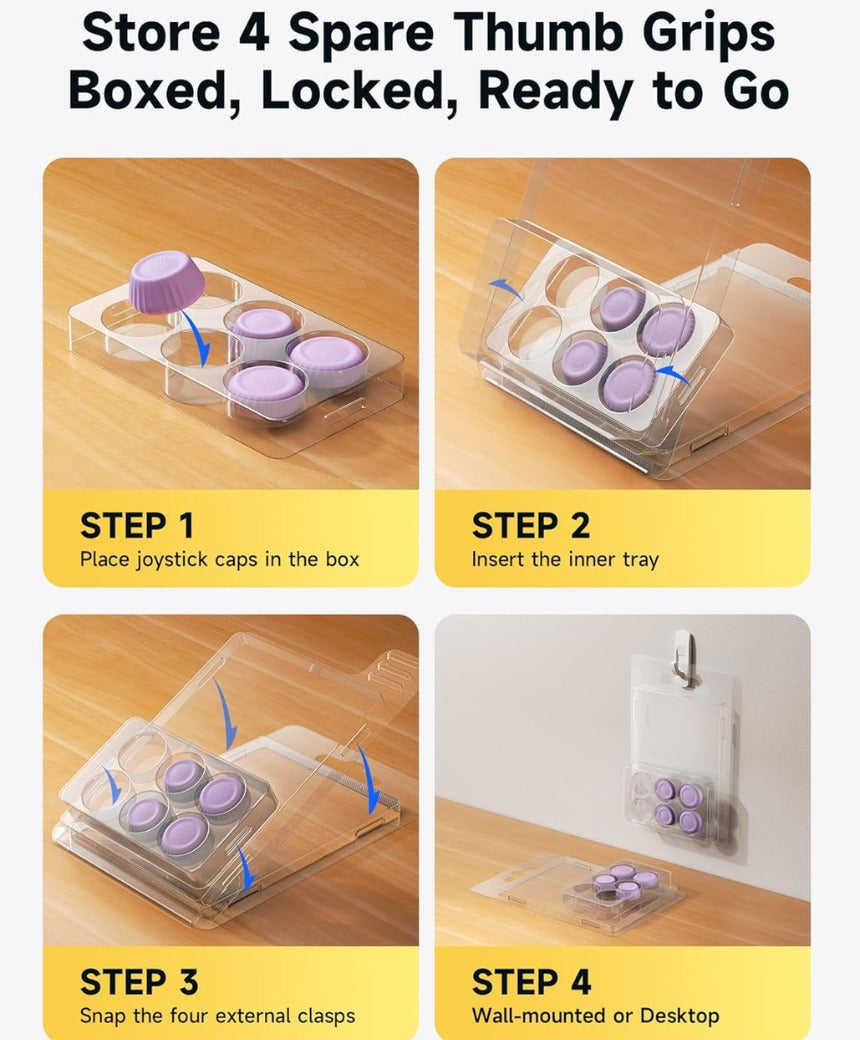 Store 4 Spare Thumb Grips
Boxed, Locked, Ready to Go

STEP 1
Place joystick caps in the box

STEP 2
Insert the inner tray

STEP 3
Snap the four external clasps

STEP 4
Wall-mounted or Desktop