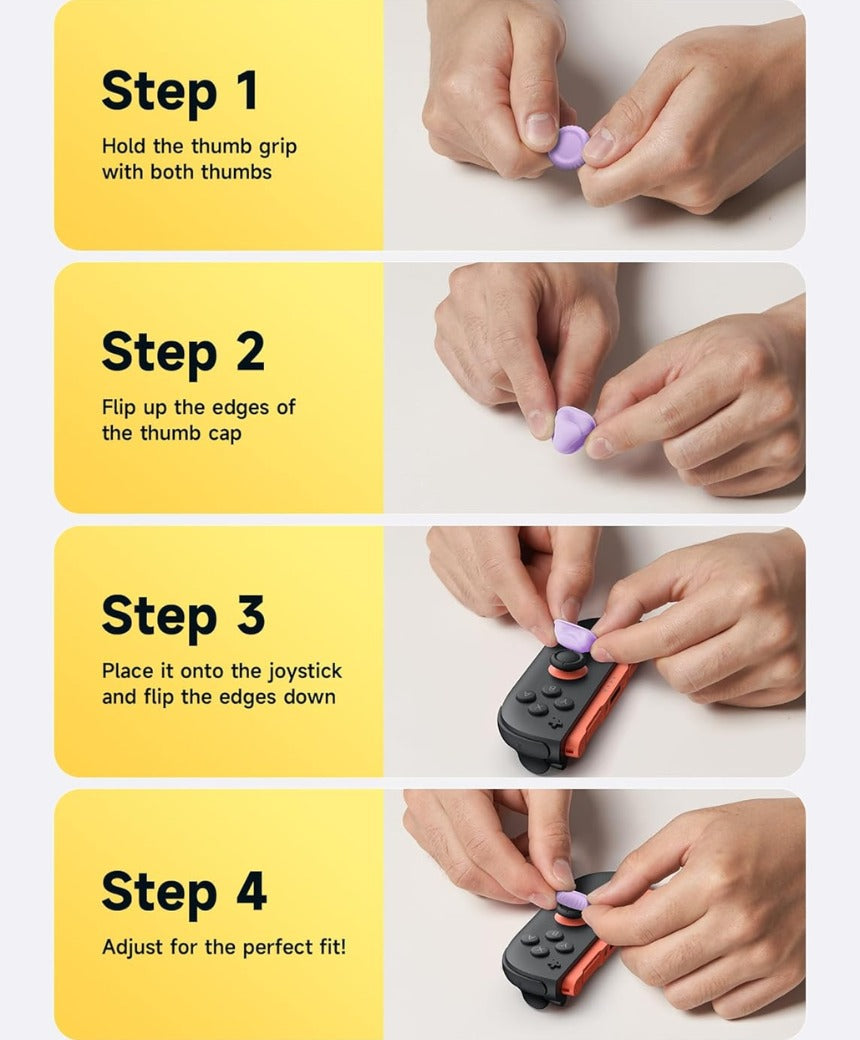 Step 1

Hold the thumb grip with both thumbs

Step 2

Flip up the edges of the thumb cap

Step 3

Place it onto the joystick and flip the edges down

Step 4

Adjust for the perfect fit!