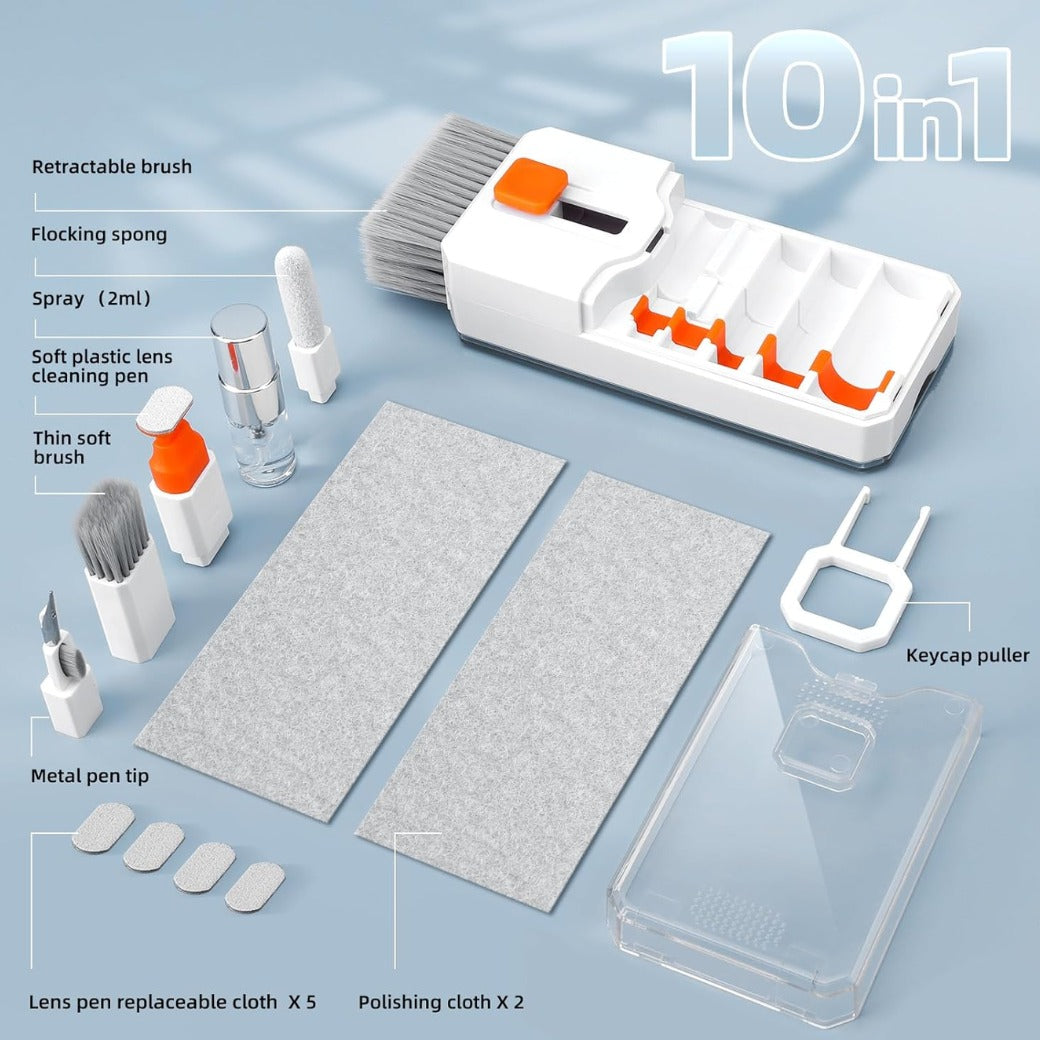 10in1

Retractable brush

Flocking spong

Spray （2ml）

Soft plastic lens cleaning pen

Thin soft brush

Metal pen tip

Keycap puller

Lens pen replaceable cloth X 5

Polishing cloth X 2