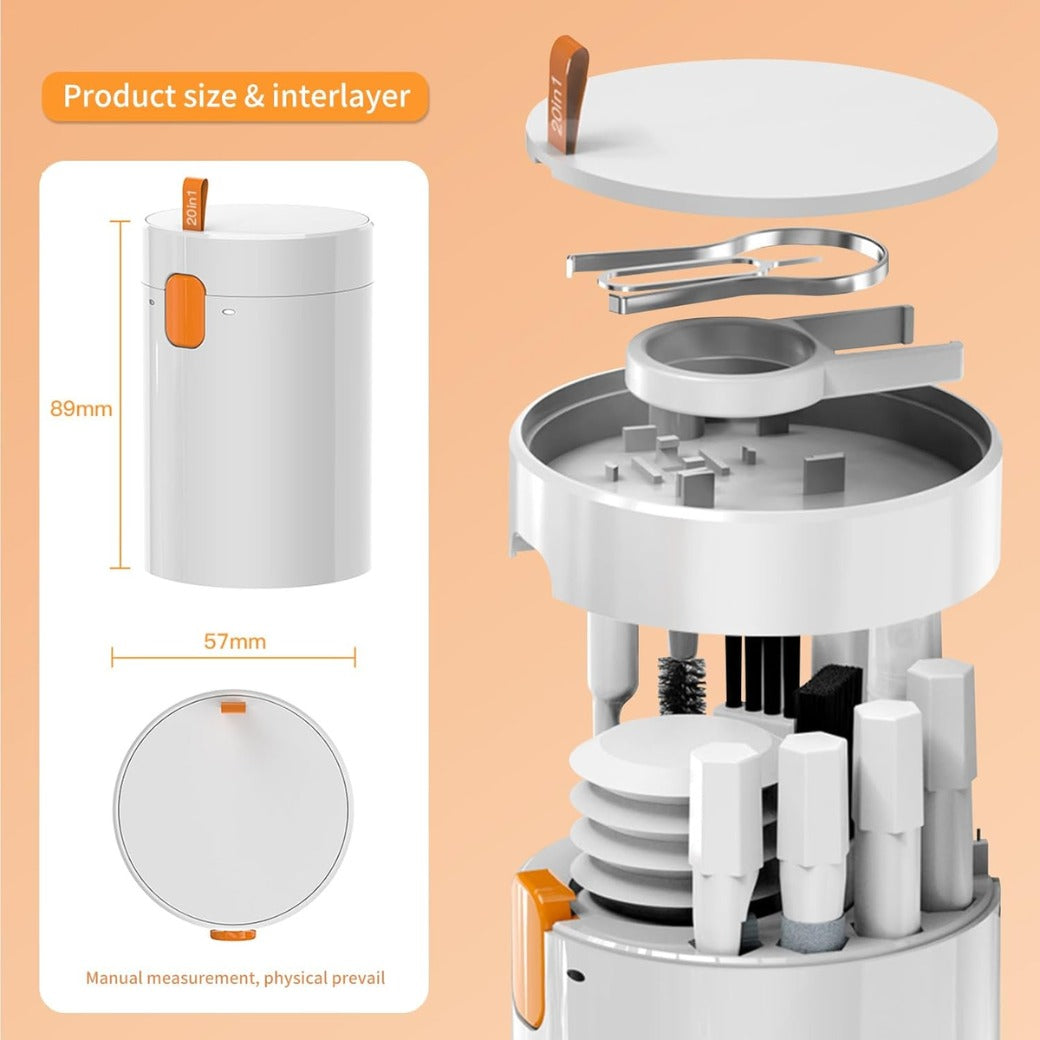 Product size & interlayer

20in1

89mm

57mm

Manual measurement, physical prevail

20in1