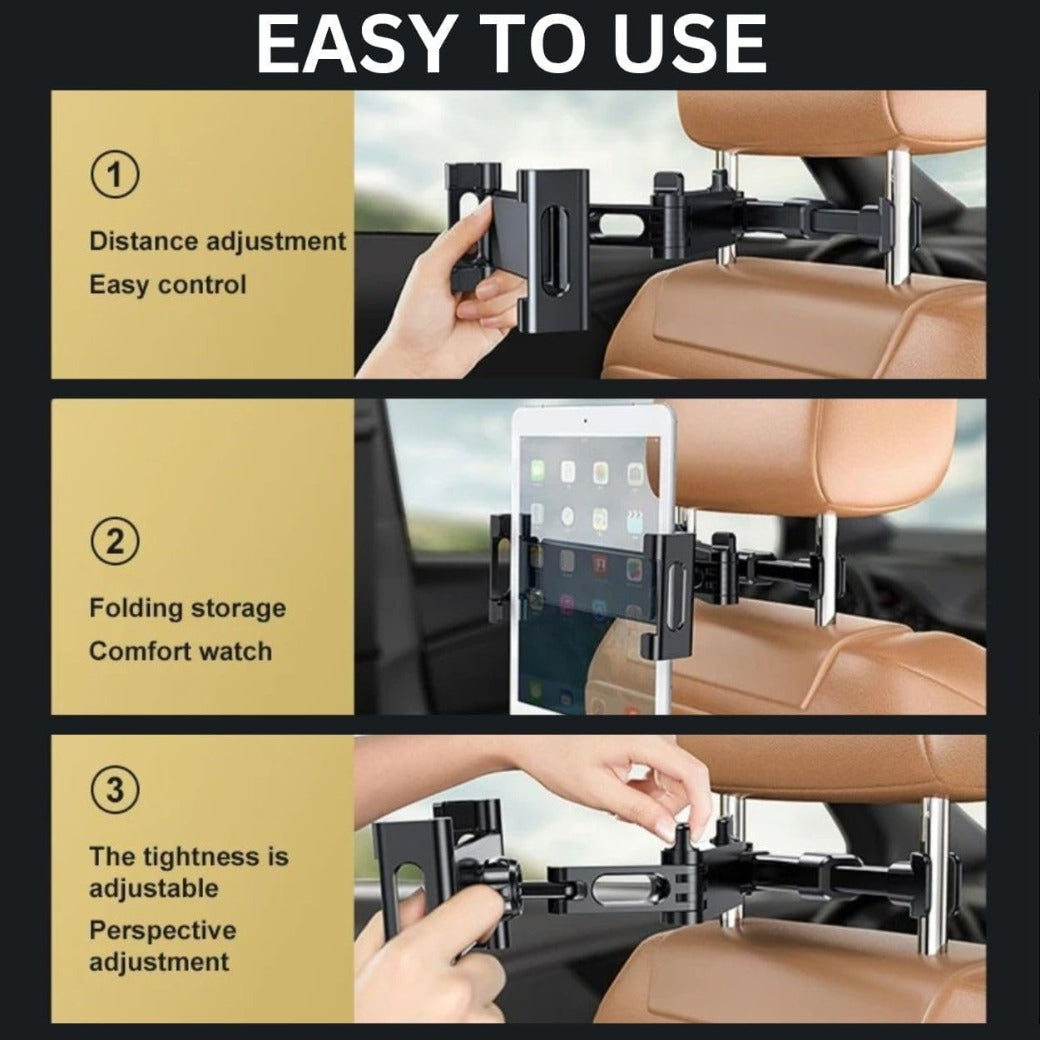 EASY TO USE

①

Distance adjustment

Easy control

②

Folding storage

Comfort watch

③

The tightness is adjustable

Perspective adjustment