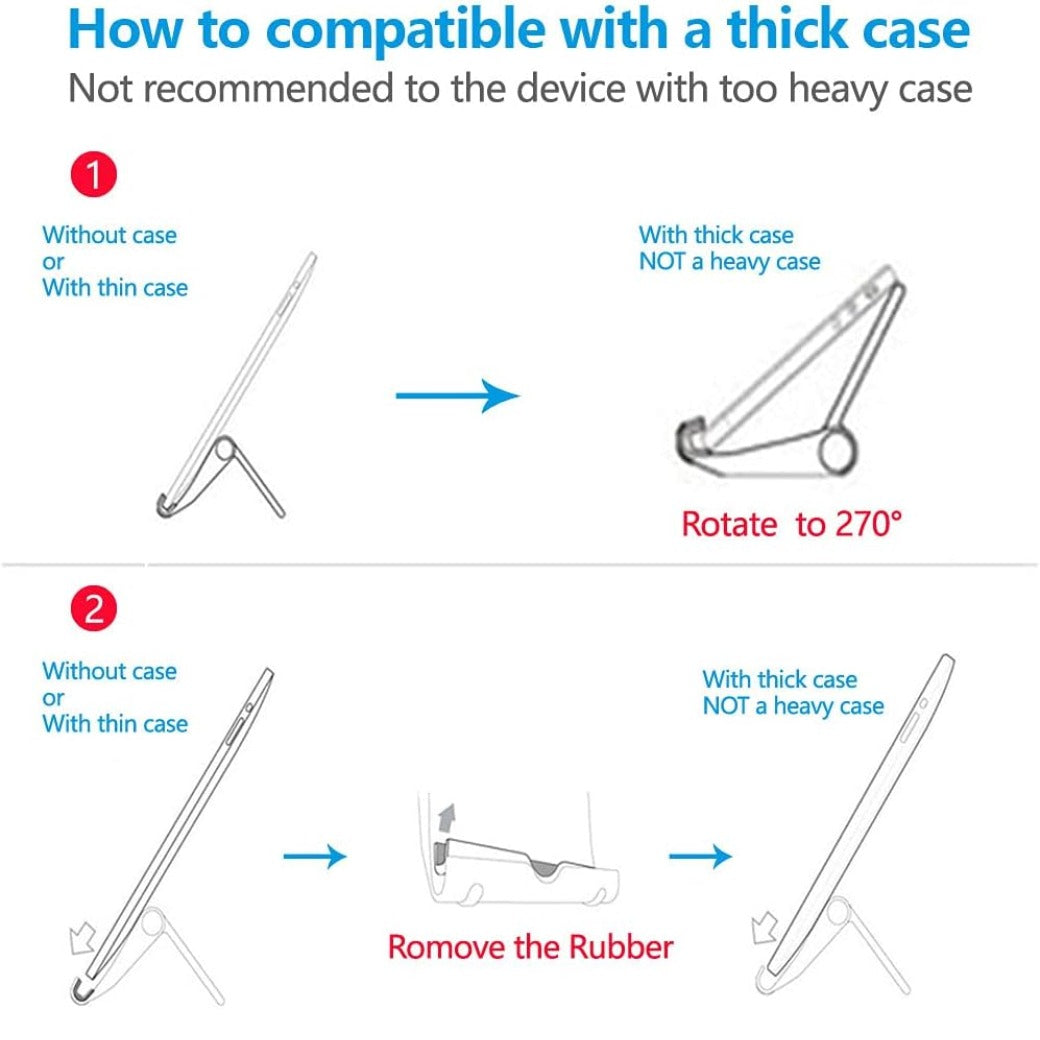 How to compatible with a thick case
Not recommended to the device with too heavy case

1

Without case
or
With thin case

With thick case
NOT a heavy case

Rotate to 270°

2

Without case
or
With thin case

Romove the Rubber

With thick case
NOT a heavy case