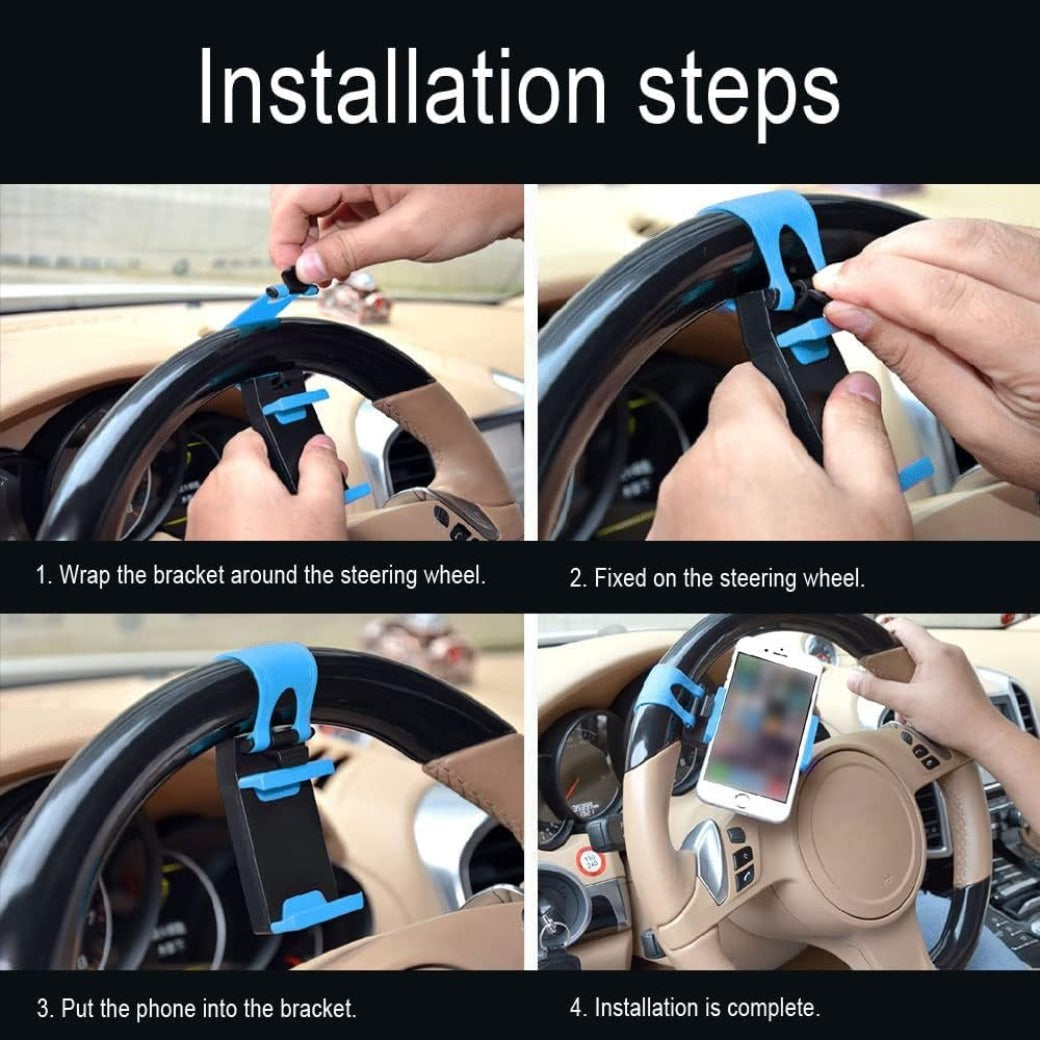 Installation steps

1. Wrap the bracket around the steering wheel.

2. Fixed on the steering wheel.

3. Put the phone into the bracket.

4. Installation is complete.