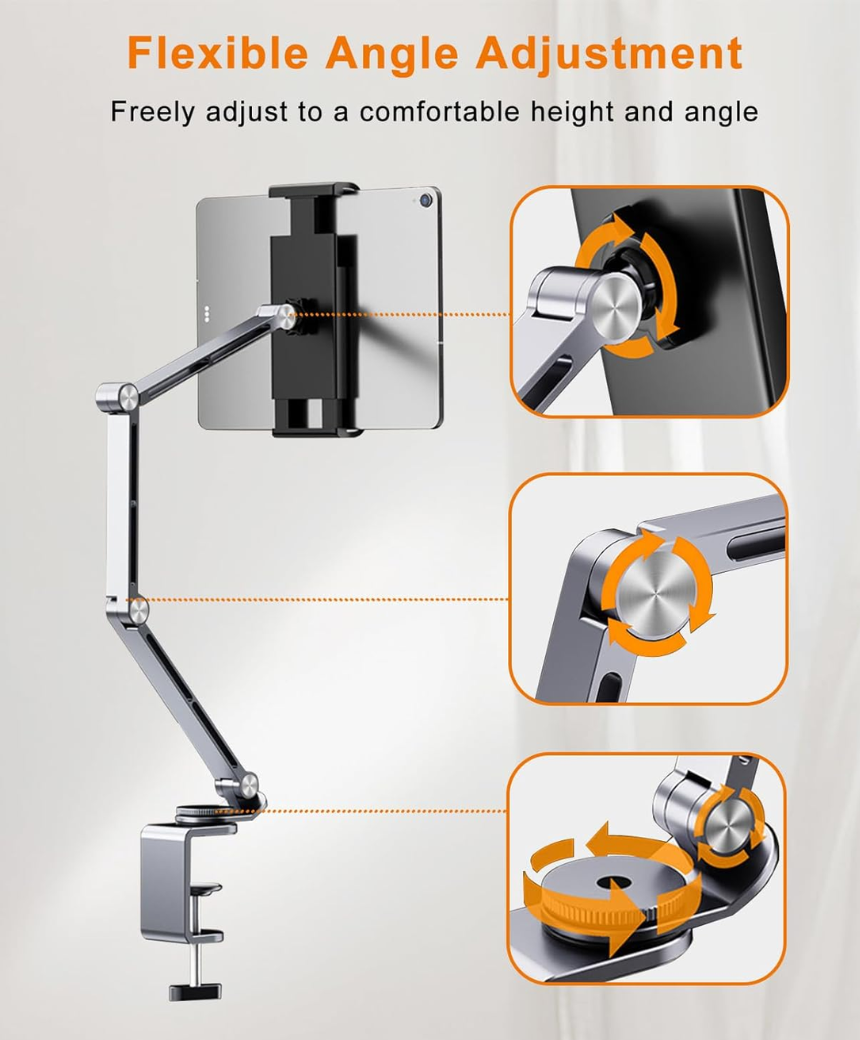 Flexible Angle Adjustment

Freely adjust to a comfortable height and angle