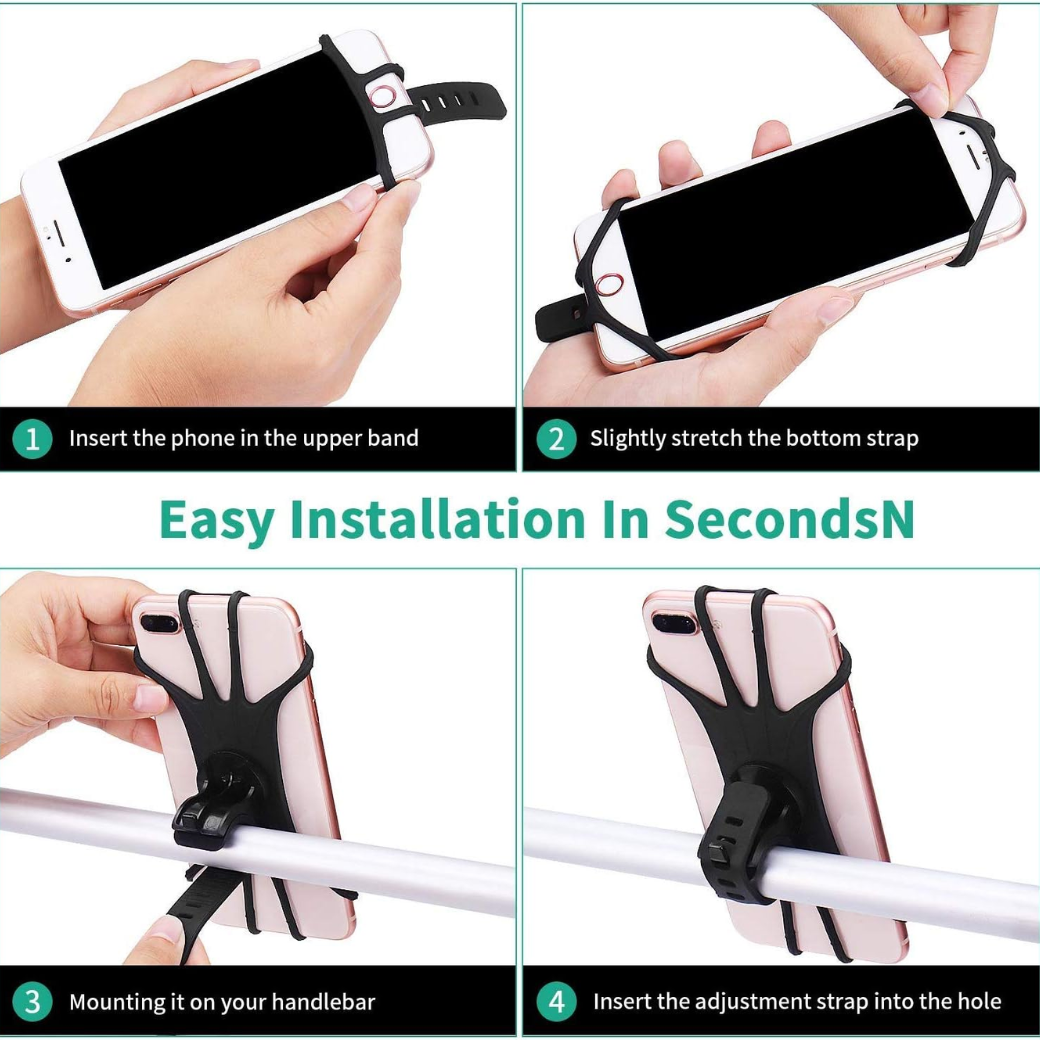 1 Insert the phone in the upper band

2 Slightly stretch the bottom strap

Easy Installation In SecondsN

3 Mounting it on your handlebar

4 Insert the adjustment strap into the hole