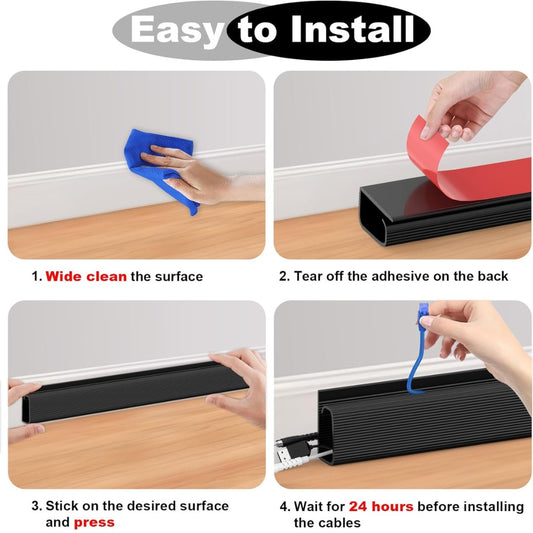 Easy to Install

1. Wide clean the surface

2. Tear off the adhesive on the back

3. Stick on the desired surface and press

4. Wait for 24 hours before installing the cables