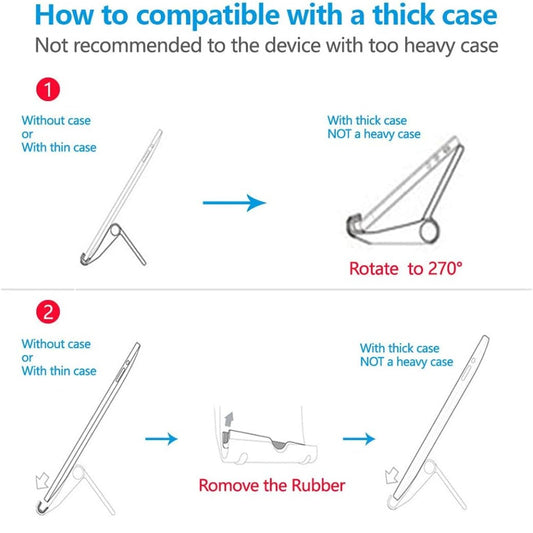 How to compatible with a thick case
Not recommended to the device with too heavy case

1

Without case
or
With thin case

With thick case
NOT a heavy case

Rotate to 270°

2

Without case
or
With thin case

Romove the Rubber

With thick case
NOT a heavy case